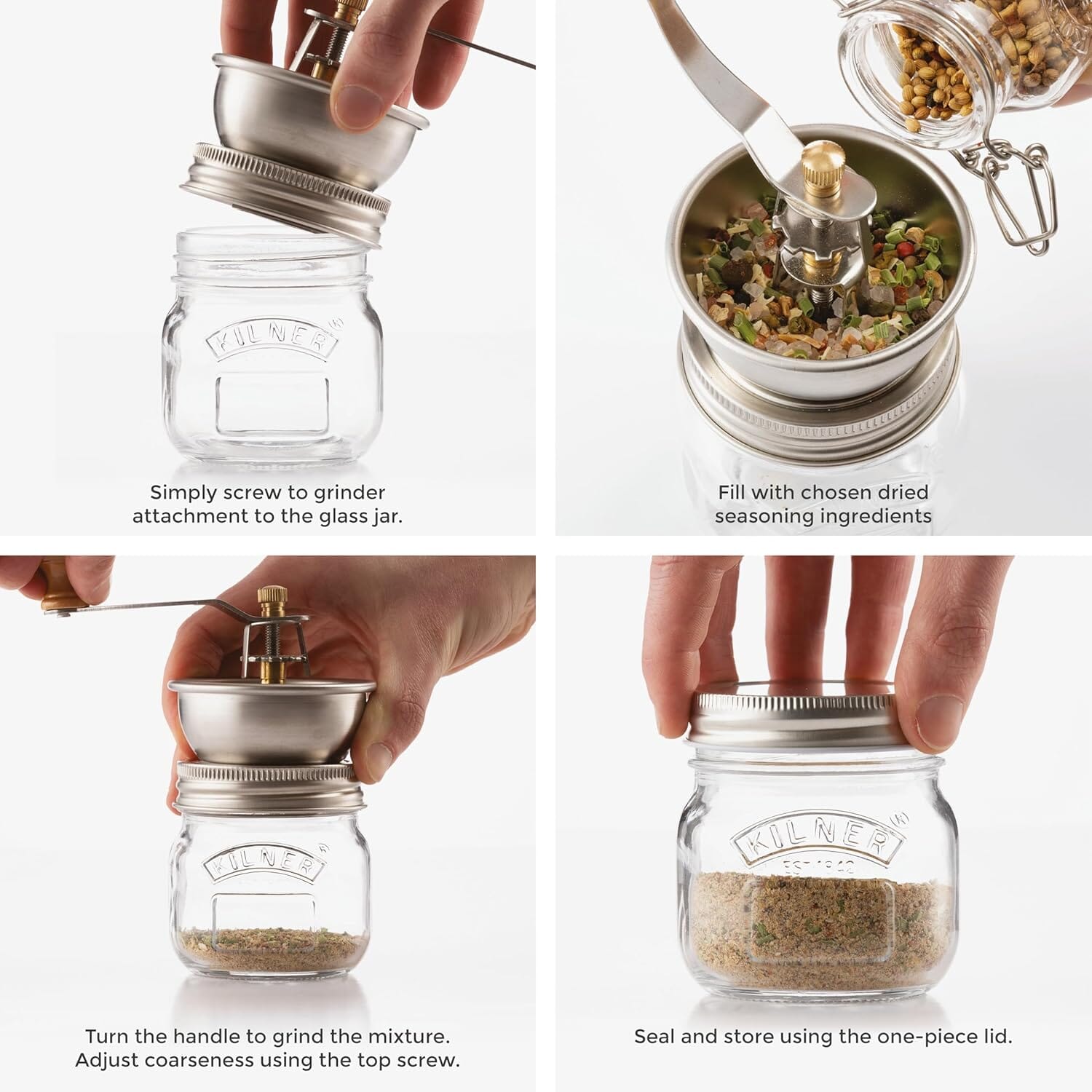 KILNER®

Simply screw to grinder attachment to the glass jar.

Fill with chosen dried seasoning ingredients

KILNER®

Turn the handle to grind the mixture. Adjust coarseness using the top screw.

KILNER®
EST 1842

Seal and store using the one-piece lid.