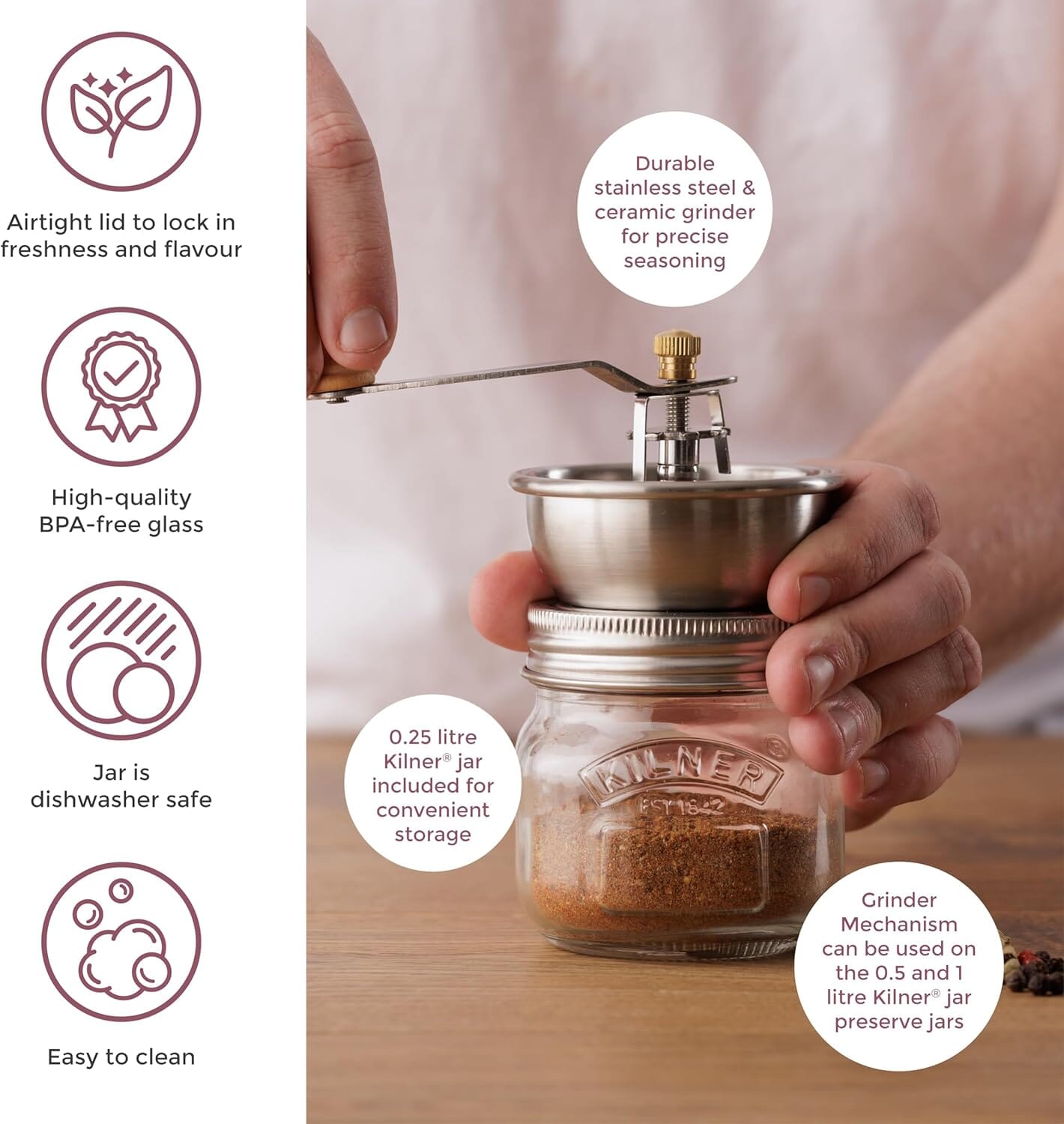 Airtight lid to lock in freshness and flavour

High-quality BPA-free glass

Jar is dishwasher safe

Easy to clean

Durable stainless steel & ceramic grinder for precise seasoning

0.25 litre Kilner® jar included for convenient storage

KILNER®
EST 1842

Grinder Mechanism can be used on the 0.5 and 1 litre Kilner® jar preserve jars